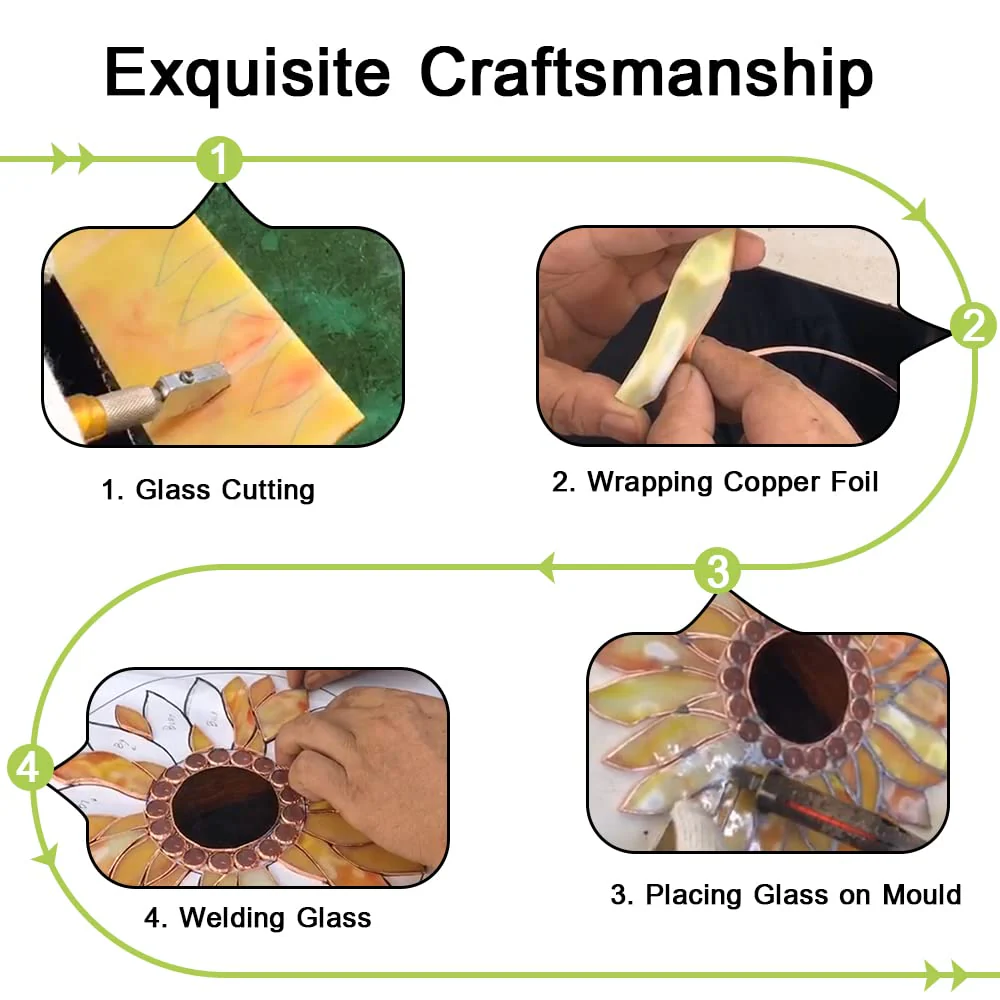 Exquisite Craftsmanship

1

1. Glass Cutting

2

2. Wrapping Copper Foil

3

3. Placing Glass on Mould

4

4. Welding Glass